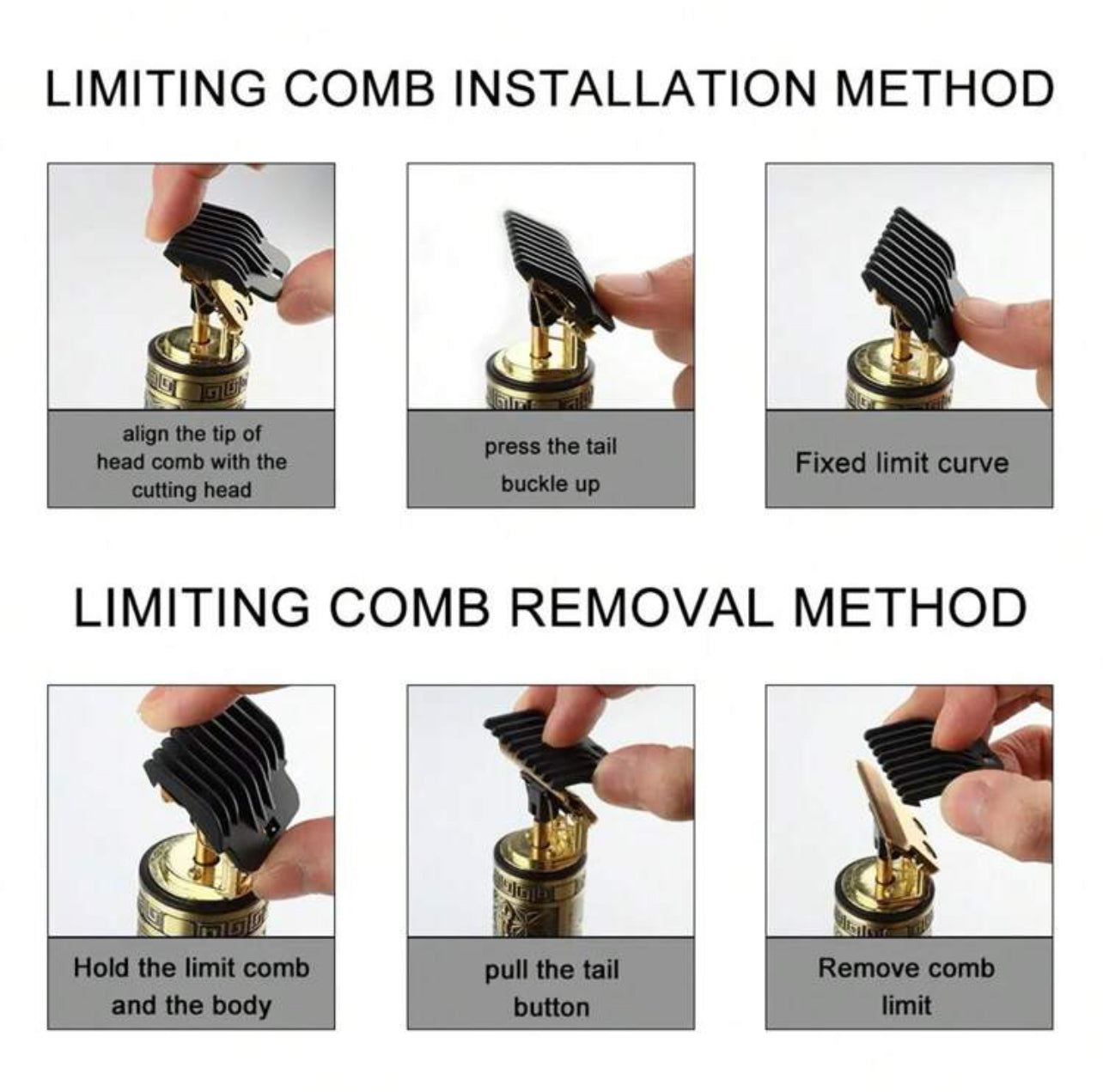 LIMITING COMB INSTALLATION METHOD

align the tip of head comb with the cutting head

press the tail buckle up

Fixed limit curve

LIMITING COMB REMOVAL METHOD

Hold the limit comb and the body

pull the tail button

Remove comb limit